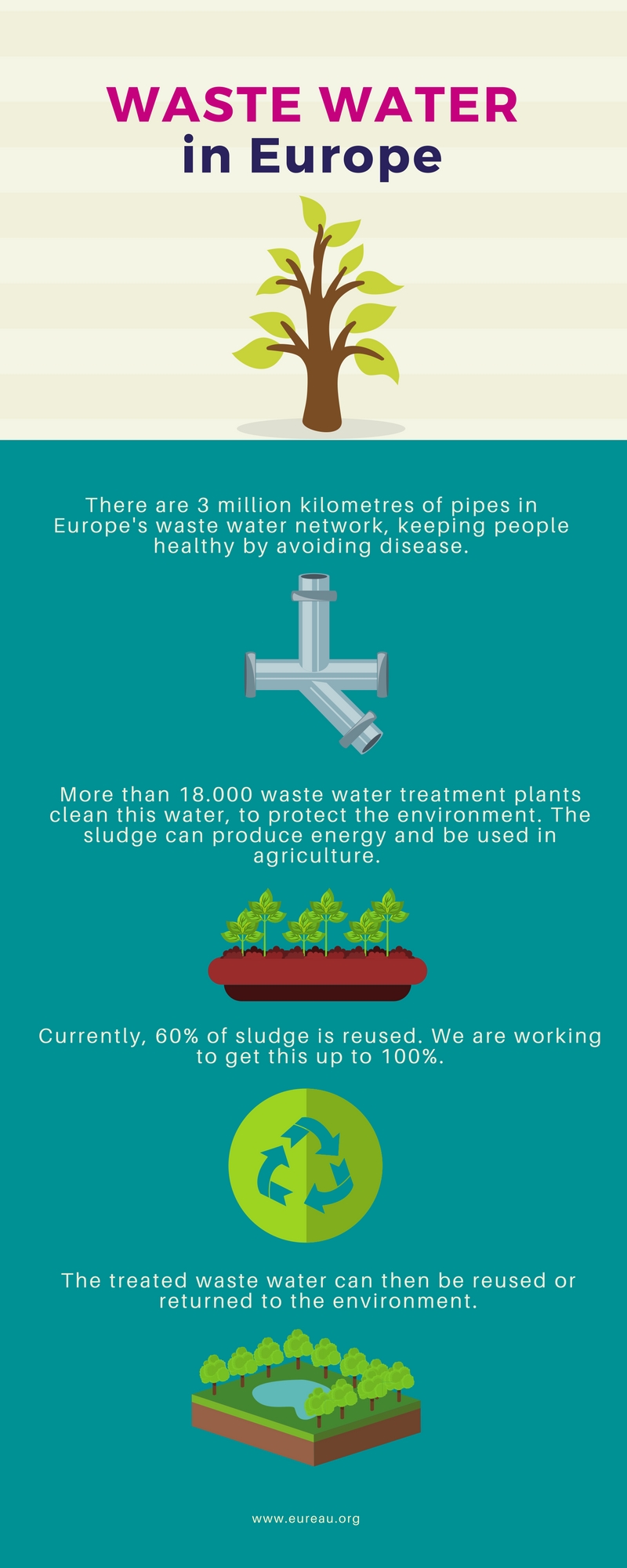 WASTE WATER
in Europe

There are 3 million kilometres of pipes in Europe's waste water network, keeping people healthy by avoiding disease.

More than 18.000 waste water treatment plants clean this water, to protect the environment. The sludge can produce energy and be used in agriculture.

Currently, 60% of sludge is reused. We are working to get this up to 100%.

The treated waste water can then be reused or returned to the environment.

www.eureau.org