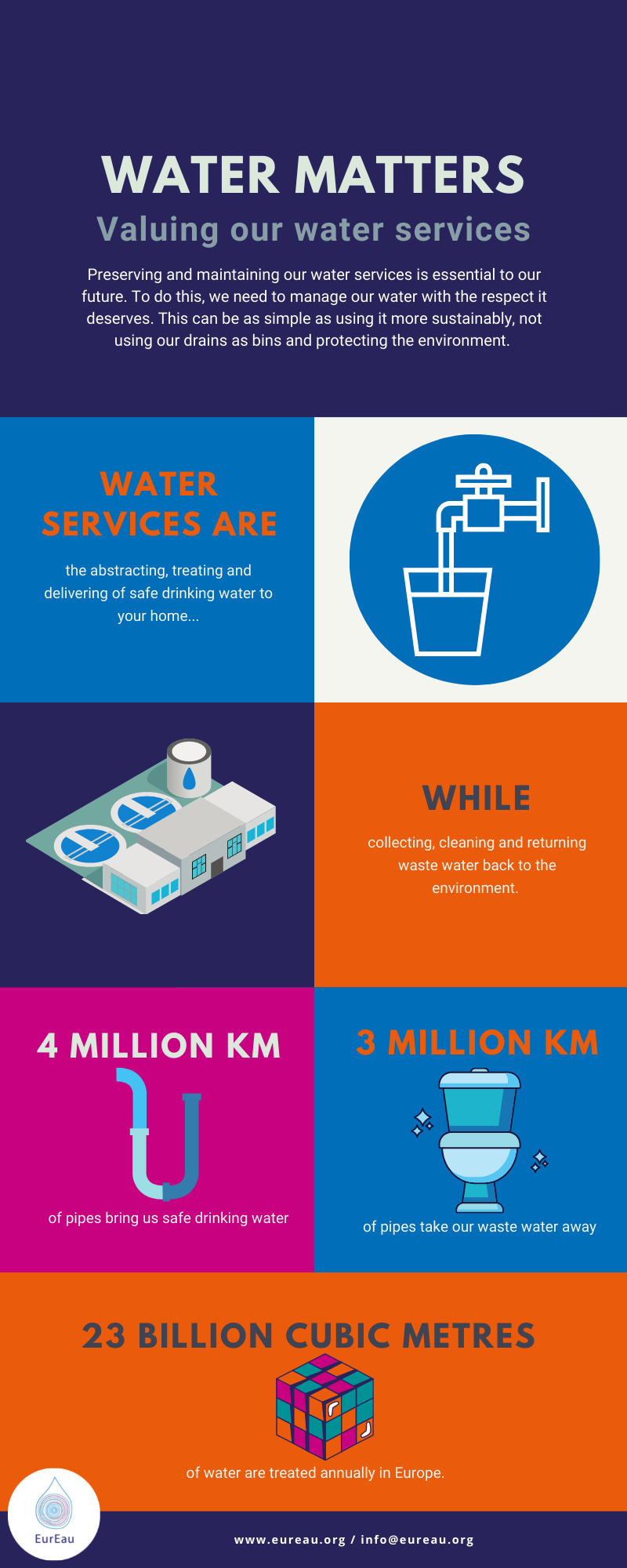 WATER MATTERS

Valuing our water services

Preserving and maintaining our water services is essential to our future. To do this, we need to manage our water with the respect it deserves. This can be as simple as using it more sustainably, not using our drains as bins and protecting the environment.

WATER SERVICES ARE

the abstracting, treating and delivering of safe drinking water to your home...

WHILE

collecting, cleaning and returning waste water back to the environment.

4 MILLION KM

of pipes bring us safe drinking water

3 MILLION KM

of pipes take our waste water away

23 BILLION CUBIC METRES

of water are treated annually in Europe.

EurEau

www.eureau.org / info@eureau.org