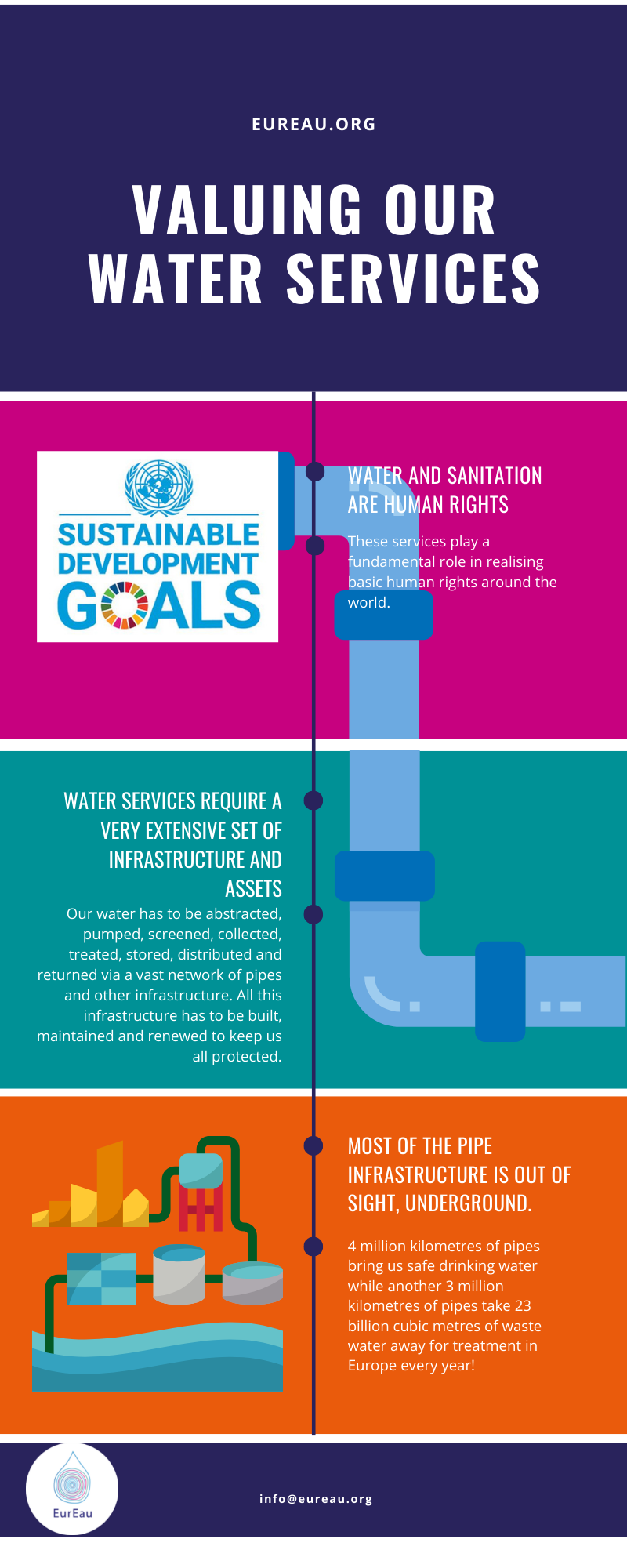 EUREAU.ORG

VALUING OUR WATER SERVICES

SUSTAINABLE DEVELOPMENT GOALS

WATER AND SANITATION ARE HUMAN RIGHTS

These services play a fundamental role in realising basic human rights around the world.

WATER SERVICES REQUIRE A VERY EXTENSIVE SET OF INFRASTRUCTURE AND ASSETS

Our water has to be abstracted, pumped, screened, collected, treated, stored, distributed and returned via a vast network of pipes and other infrastructure. All this infrastructure has to be built, maintained and renewed to keep us all protected.

MOST OF THE PIPE INFRASTRUCTURE IS OUT OF SIGHT, UNDERGROUND.

4 million kilometres of pipes bring us safe drinking water while another 3 million kilometres of pipes take 23 billion cubic metres of waste water away for treatment in Europe every year!

EurEau

info@eureau.org